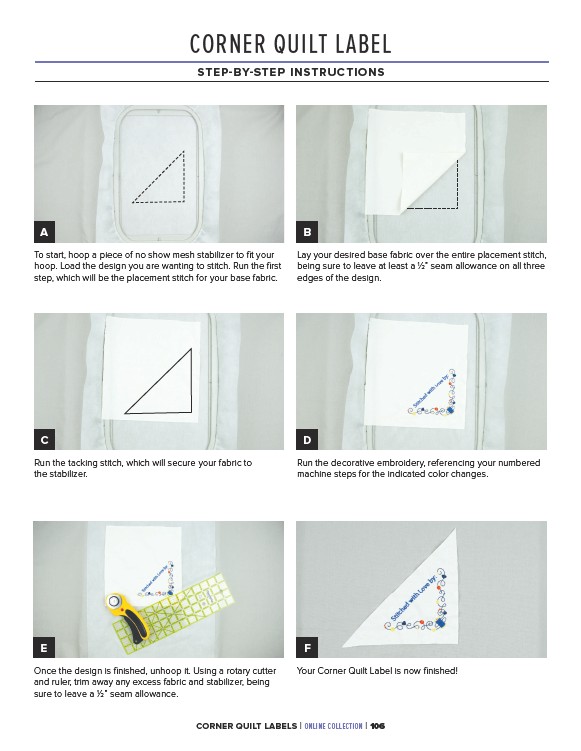 CORNER QUILT LABEL

STEP-BY-STEP INSTRUCTIONS

A

To start, hoop a piece of no show mesh stabilizer to fit your hoop. Load the design you are wanting to stitch. Run the first step, which will be the placement stitch for your base fabric.

B

Lay your desired base fabric over the entire placement stitch, being sure to leave at least a ½" seam allowance on all three edges of the design.

C

Run the tacking stitch, which will secure your fabric to the stabilizer.

Stitched with Love by:

D

Run the decorative embroidery, referencing your numbered machine steps for the indicated color changes.

Stitched with Love by:

E

Once the design is finished, unhoop it. Using a rotary cutter and ruler, trim away any excess fabric and stabilizer, being sure to leave a ½" seam allowance.

Stitched with Love by:

F

Your Corner Quilt Label is now finished!

CORNER QUILT LABELS | ONLINE COLLECTION | 106