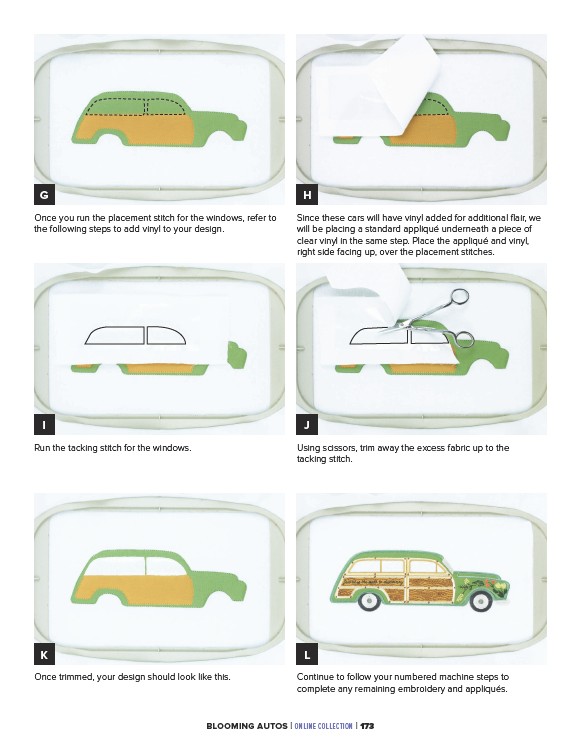 G

Once you run the placement stitch for the windows, refer to the following steps to add vinyl to your design.

H

Since these cars will have vinyl added for additional flair, we will be placing a standard appliqué underneath a piece of clear vinyl in the same step. Place the appliqué and vinyl, right side facing up, over the placement stitches.

I

Run the tacking stitch for the windows.

J

Using scissors, trim away the excess fabric up to the tacking stitch.

K

Once trimmed, your design should look like this.

L

Continue to follow your numbered machine steps to complete any remaining embroidery and appliqués.

BLOOMING AUTOS | ONLINE COLLECTION | 173