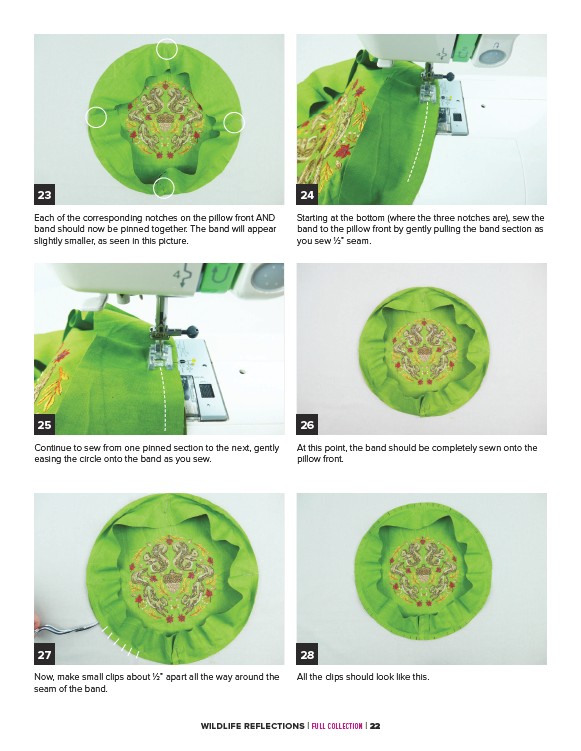 23

Each of the corresponding notches on the pillow front AND band should now be pinned together. The band will appear slightly smaller, as seen in this picture.

24

Starting at the bottom (where the three notches are), sew the band to the pillow front by gently pulling the band section as you sew ½" seam.

25

Continue to sew from one pinned section to the next, gently easing the circle onto the band as you sew.

26

At this point, the band should be completely sewn onto the pillow front.

27

Now, make small clips about ½" apart all the way around the seam of the band.

28

All the clips should look like this.

WILDLIFE REFLECTIONS | FULL COLLECTION | 22