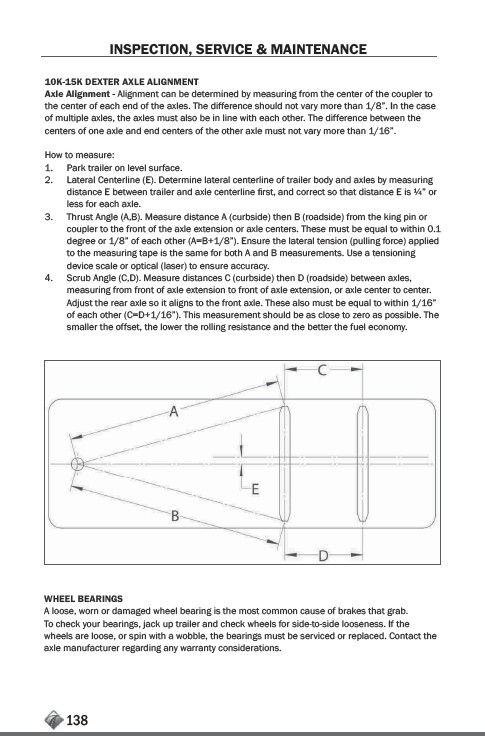 INSPECTION, SERVICE & MAINTENANCE

10K-15K DEXTER AXLE ALIGNMENT
Axle Alignment - Alignment can be determined by measuring from the center of the coupler to the center of each end of the axles. The difference should not vary more than 1/8". In the case of multiple axles, the axles must also be in line with each other. The difference between the centers of one axle and end centers of the other axle must not vary more than 1/16".

How to measure:
1. Park trailer on level surface.
2. Lateral Centerline (E). Determine lateral centerline of trailer body and axles by measuring distance E between trailer and axle centerline first, and correct so that distance E is ¼" or less for each axle.
3. Thrust Angle (A,B). Measure distance A (curbside) then B (roadside) from the king pin or coupler to the front of the axle extension or axle centers. These must be equal to within 0.1 degree or 1/8" of each other (A=B+1/8"). Ensure the lateral tension (pulling force) applied to the measuring tape is the same for both A and B measurements. Use a tensioning device scale or optical (laser) to ensure accuracy.
4. Scrub Angle (C,D). Measure distances C (curbside) then D (roadside) between axles, measuring from front of axle extension to front of axle extension, or axle center to center. Adjust the rear axle so it aligns to the front axle. These also must be equal to within 1/16" of each other (C=D+1/16"). This measurement should be as close to zero as possible. The smaller the offset, the lower the rolling resistance and the better the fuel economy.

C
A
E
B
D

WHEEL BEARINGS
A loose, worn or damaged wheel bearing is the most common cause of brakes that grab. To check your bearings, jack up trailer and check wheels for side-to-side looseness. If the wheels are loose, or spin with a wobble, the bearings must be serviced or replaced. Contact the axle manufacturer regarding any warranty considerations.

138