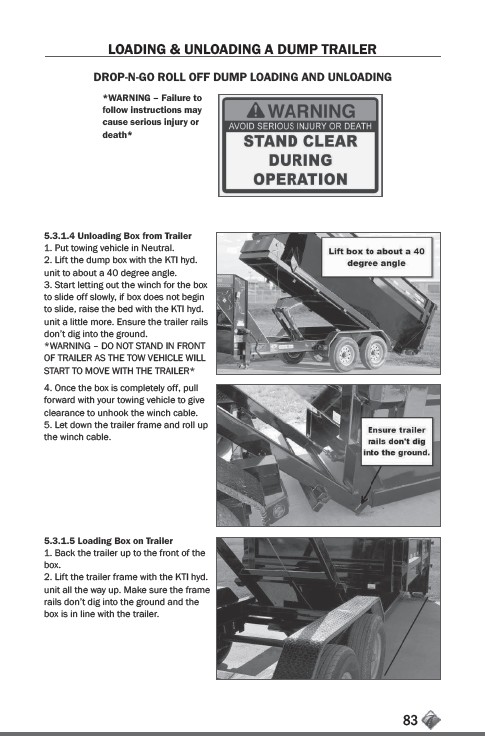 LOADING & UNLOADING A DUMP TRAILER

DROP-N-GO ROLL OFF DUMP LOADING AND UNLOADING

*WARNING – Failure to follow instructions may cause serious injury or death*

WARNING
AVOID SERIOUS INJURY OR DEATH
STAND CLEAR DURING OPERATION

5.3.1.4 Unloading Box from Trailer
1. Put towing vehicle in Neutral.
2. Lift the dump box with the KTI hyd. unit to about a 40 degree angle.
3. Start letting out the winch for the box to slide off slowly, if box does not begin to slide, raise the bed with the KTI hyd. unit a little more. Ensure the trailer rails don't dig into the ground.
*WARNING – DO NOT STAND IN FRONT OF TRAILER AS THE TOW VEHICLE WILL START TO MOVE WITH THE TRAILER*

Lift box to about a 40 degree angle

4. Once the box is completely off, pull forward with your towing vehicle to give clearance to unhook the winch cable.
5. Let down the trailer frame and roll up the winch cable.

Ensure trailer rails don't dig into the ground.

5.3.1.5 Loading Box on Trailer
1. Back the trailer up to the front of the box.
2. Lift the trailer frame with the KTI hyd. unit all the way up. Make sure the frame rails don't dig into the ground and the box is in line with the trailer.

83