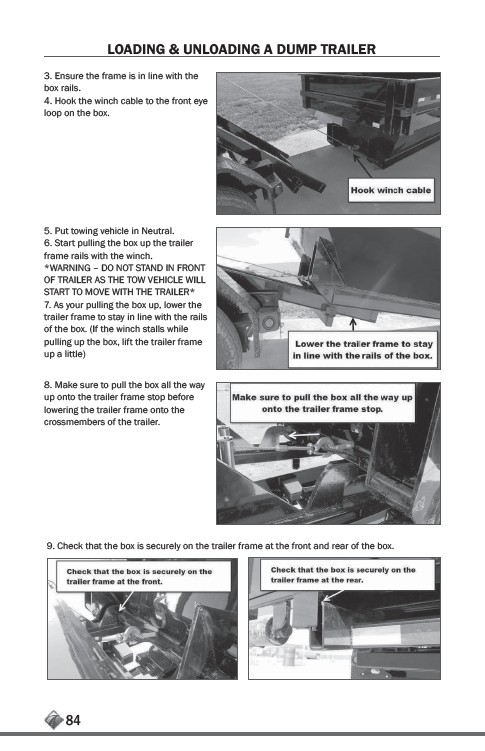 LOADING & UNLOADING A DUMP TRAILER

3. Ensure the frame is in line with the box rails.
4. Hook the winch cable to the front eye loop on the box.

Hook winch cable

5. Put towing vehicle in Neutral.
6. Start pulling the box up the trailer frame rails with the winch.
*WARNING – DO NOT STAND IN FRONT OF TRAILER AS THE TOW VEHICLE WILL START TO MOVE WITH THE TRAILER*
7. As your pulling the box up, lower the trailer frame to stay in line with the rails of the box. (If the winch stalls while pulling up the box, lift the trailer frame up a little)

Lower the trailer frame to stay in line with the rails of the box.

8. Make sure to pull the box all the way up onto the trailer frame stop before lowering the trailer frame onto the crossmembers of the trailer.

Make sure to pull the box all the way up onto the trailer frame stop.

9. Check that the box is securely on the trailer frame at the front and rear of the box.

Check that the box is securely on the trailer frame at the front.

Check that the box is securely on the trailer frame at the rear.

84