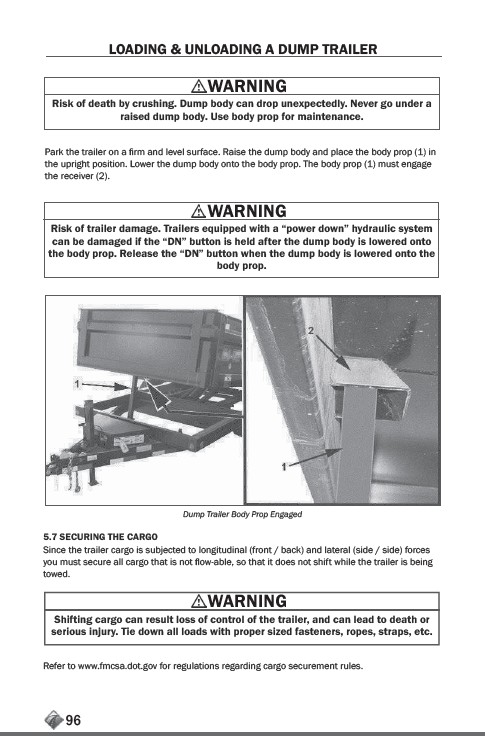 LOADING & UNLOADING A DUMP TRAILER

⚠WARNING

Risk of death by crushing. Dump body can drop unexpectedly. Never go under a raised dump body. Use body prop for maintenance.

Park the trailer on a firm and level surface. Raise the dump body and place the body prop (1) in the upright position. Lower the dump body onto the body prop. The body prop (1) must engage the receiver (2).

⚠WARNING

Risk of trailer damage. Trailers equipped with a "power down" hydraulic system can be damaged if the "DN" button is held after the dump body is lowered onto the body prop. Release the "DN" button when the dump body is lowered onto the body prop.

1

2

1

Dump Trailer Body Prop Engaged

5.7 SECURING THE CARGO

Since the trailer cargo is subjected to longitudinal (front / back) and lateral (side / side) forces you must secure all cargo that is not flow-able, so that it does not shift while the trailer is being towed.

⚠WARNING

Shifting cargo can result loss of control of the trailer, and can lead to death or serious injury. Tie down all loads with proper sized fasteners, ropes, straps, etc.

Refer to www.fmcsa.dot.gov for regulations regarding cargo securement rules.

96