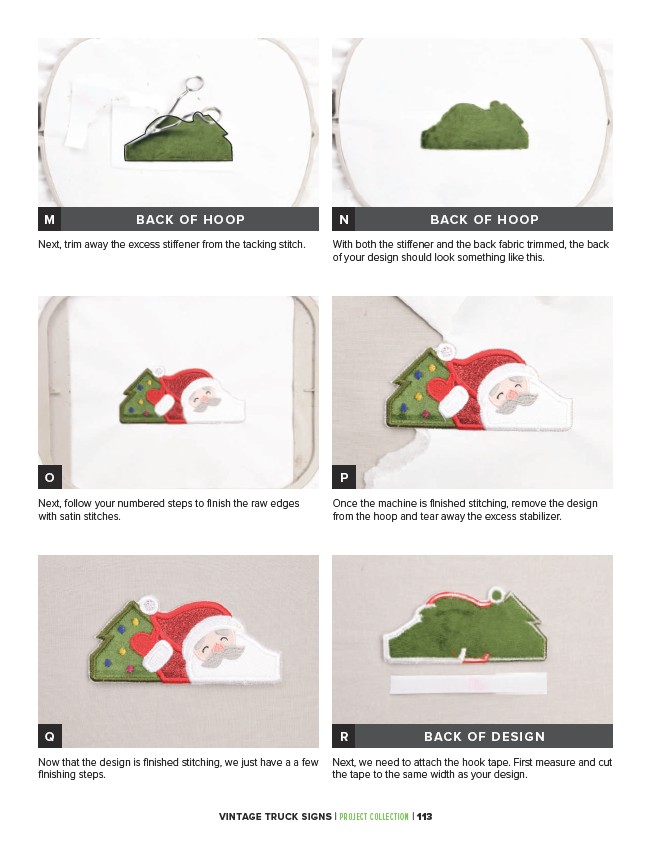 M BACK OF HOOP

Next, trim away the excess stiffener from the tacking stitch.

N BACK OF HOOP

With both the stiffener and the back fabric trimmed, the back of your design should look something like this.

O

Next, follow your numbered steps to finish the raw edges with satin stitches.

P

Once the machine is finished stitching, remove the design from the hoop and tear away the excess stabilizer.

Q

Now that the design is finished stitching, we just have a a few finishing steps.

R BACK OF DESIGN

Next, we need to attach the hook tape. First measure and cut the tape to the same width as your design.

VINTAGE TRUCK SIGNS | PROJECT COLLECTION | 113