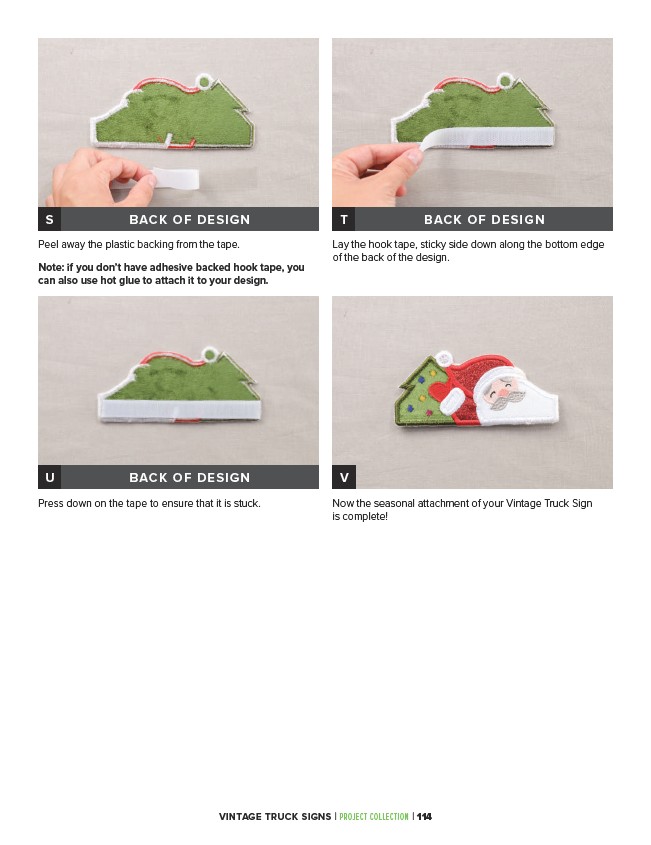 S BACK OF DESIGN

Peel away the plastic backing from the tape.

Note: if you don't have adhesive backed hook tape, you can also use hot glue to attach it to your design.

T BACK OF DESIGN

Lay the hook tape, sticky side down along the bottom edge of the back of the design.

U BACK OF DESIGN

Press down on the tape to ensure that it is stuck.

V

Now the seasonal attachment of your Vintage Truck Sign is complete!

VINTAGE TRUCK SIGNS | PROJECT COLLECTION | 114