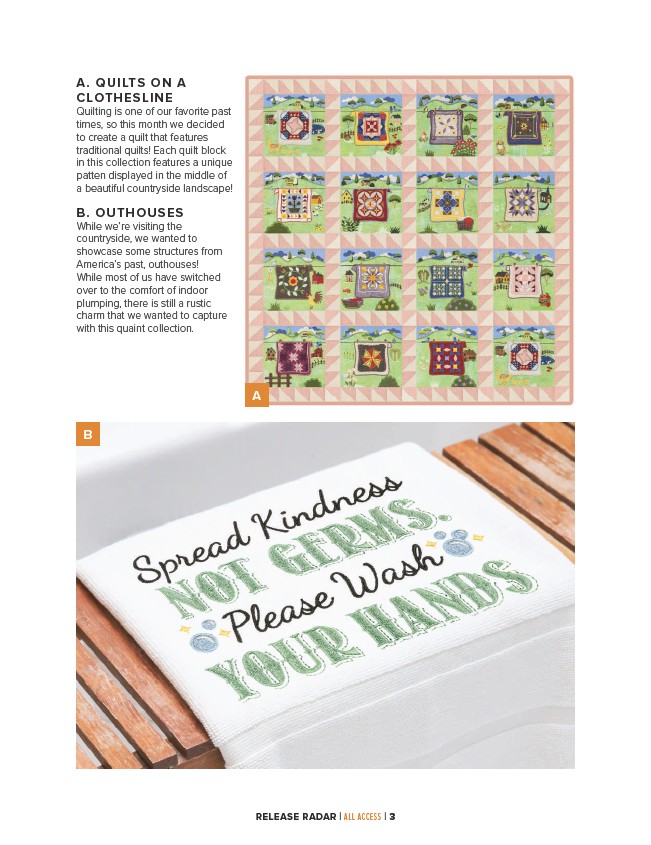 A. QUILTS ON A CLOTHESLINE
Quilting is one of our favorite past times, so this month we decided to create a quilt that features traditional quilts! Each quilt block in this collection features a unique patten displayed in the middle of a beautiful countryside landscape!

B. OUTHOUSES
While we're visiting the countryside, we wanted to showcase some structures from America's past, outhouses! While most of us have switched over to the comfort of indoor plumping, there is still a rustic charm that we wanted to capture with this quaint collection.

A

B

Spread Kindness
NOT GERMS.
Please Wash
YOUR HANDS

RELEASE RADAR | ALL ACCESS | 3