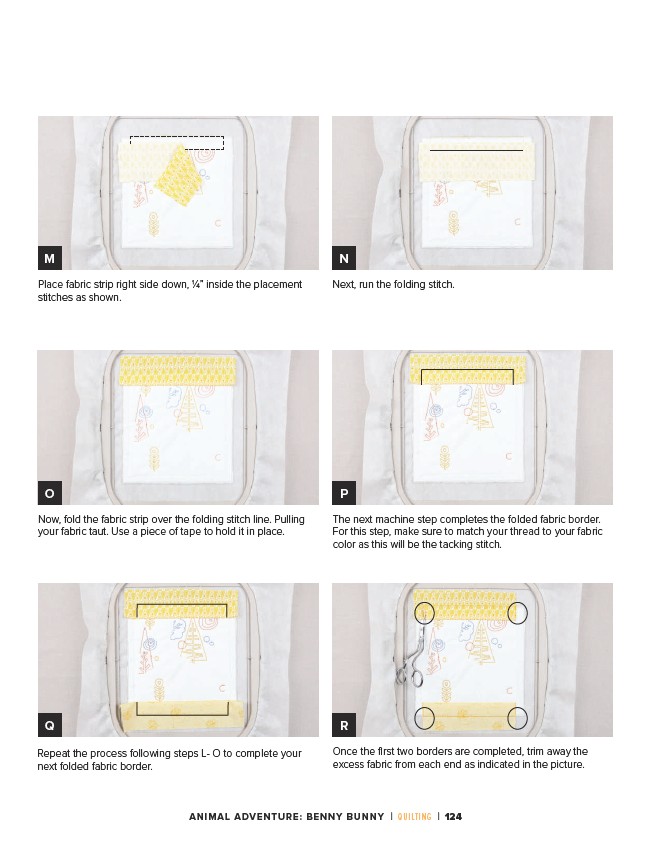 M

Place fabric strip right side down, ¼" inside the placement stitches as shown.

N

Next, run the folding stitch.

O

Now, fold the fabric strip over the folding stitch line. Pulling your fabric taut. Use a piece of tape to hold it in place.

P

The next machine step completes the folded fabric border. For this step, make sure to match your thread to your fabric color as this will be the tacking stitch.

Q

Repeat the process following steps L- O to complete your next folded fabric border.

R

Once the first two borders are completed, trim away the excess fabric from each end as indicated in the picture.

ANIMAL ADVENTURE: BENNY BUNNY | QUILTING | 124