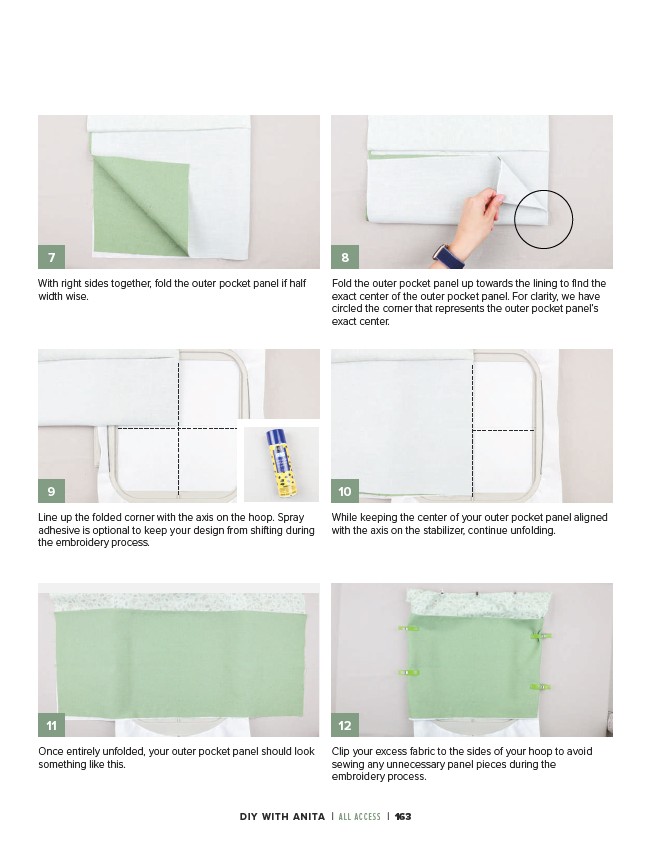 7

With right sides together, fold the outer pocket panel if half width wise.

8

Fold the outer pocket panel up towards the lining to find the exact center of the outer pocket panel. For clarity, we have circled the corner that represents the outer pocket panel's exact center.

9

Line up the folded corner with the axis on the hoop. Spray adhesive is optional to keep your design from shifting during the embroidery process.

10

While keeping the center of your outer pocket panel aligned with the axis on the stabilizer, continue unfolding.

11

Once entirely unfolded, your outer pocket panel should look something like this.

12

Clip your excess fabric to the sides of your hoop to avoid sewing any unnecessary panel pieces during the embroidery process.

DIY WITH ANITA | ALL ACCESS | 163