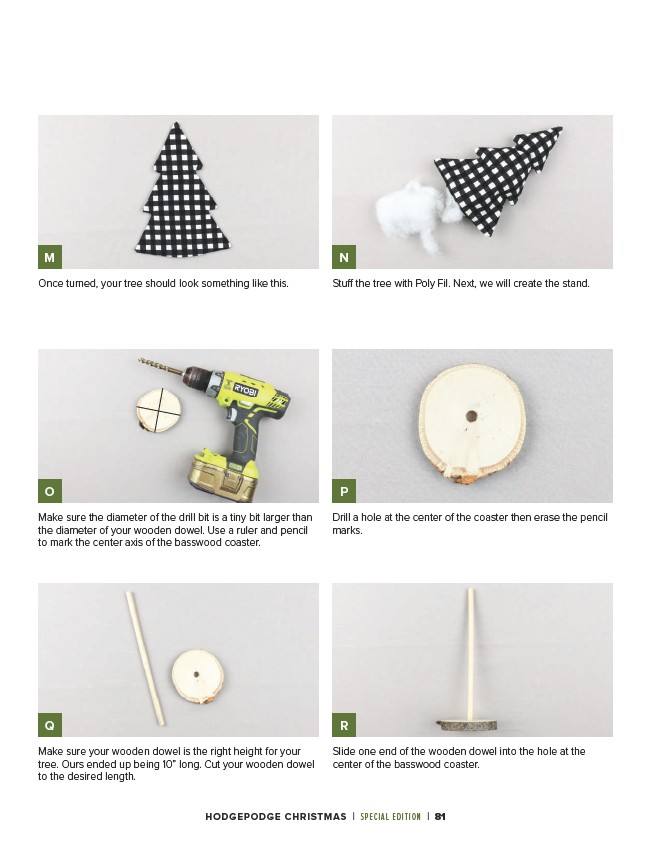 M

Once turned, your tree should look something like this.

N

Stuff the tree with Poly Fil. Next, we will create the stand.

RYOBI

O

Make sure the diameter of the drill bit is a tiny bit larger than the diameter of your wooden dowel. Use a ruler and pencil to mark the center axis of the basswood coaster.

P

Drill a hole at the center of the coaster then erase the pencil marks.

Q

Make sure your wooden dowel is the right height for your tree. Ours ended up being 10" long. Cut your wooden dowel to the desired length.

R

Slide one end of the wooden dowel into the hole at the center of the basswood coaster.

HODGEPODGE CHRISTMAS | SPECIAL EDITION | 81