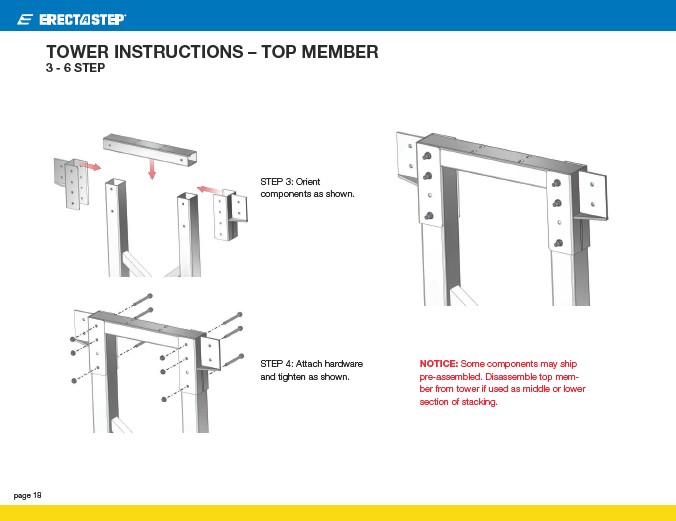 ERECTASTEP

TOWER INSTRUCTIONS – TOP MEMBER
3 - 6 STEP

STEP 3: Orient components as shown.

STEP 4: Attach hardware and tighten as shown.

NOTICE: Some components may ship pre-assembled. Disassemble top member from tower if used as middle or lower section of stacking.

page 18