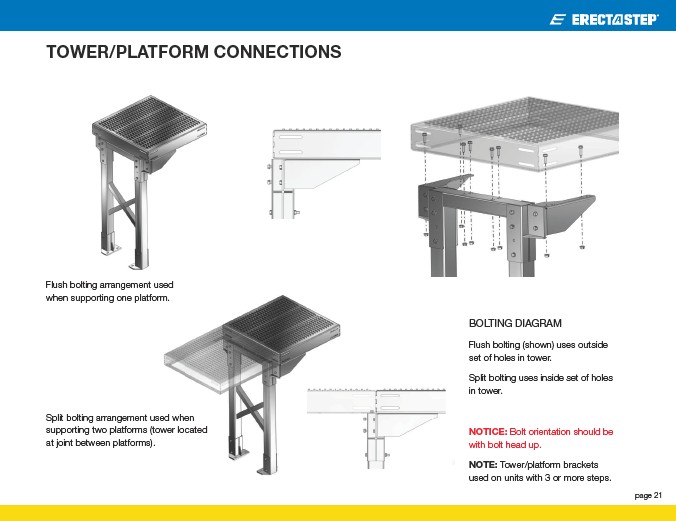 ERECTASTEP

TOWER/PLATFORM CONNECTIONS

Flush bolting arrangement used when supporting one platform.

Split bolting arrangement used when supporting two platforms (tower located at joint between platforms).

BOLTING DIAGRAM

Flush bolting (shown) uses outside set of holes in tower.

Split bolting uses inside set of holes in tower.

NOTICE: Bolt orientation should be with bolt head up.

NOTE: Tower/platform brackets used on units with 3 or more steps.

page 21