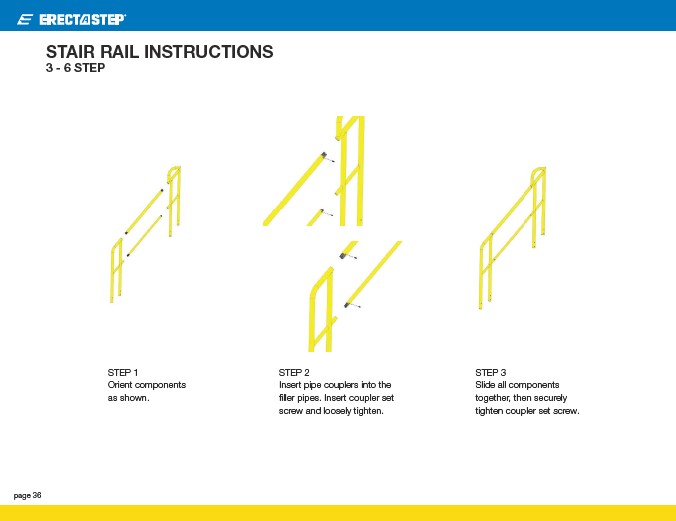 ERECTASTEP

STAIR RAIL INSTRUCTIONS
3 - 6 STEP

STEP 1
Orient components as shown.

STEP 2
Insert pipe couplers into the filler pipes. Insert coupler set screw and loosely tighten.

STEP 3
Slide all components together, then securely tighten coupler set screw.

page 36