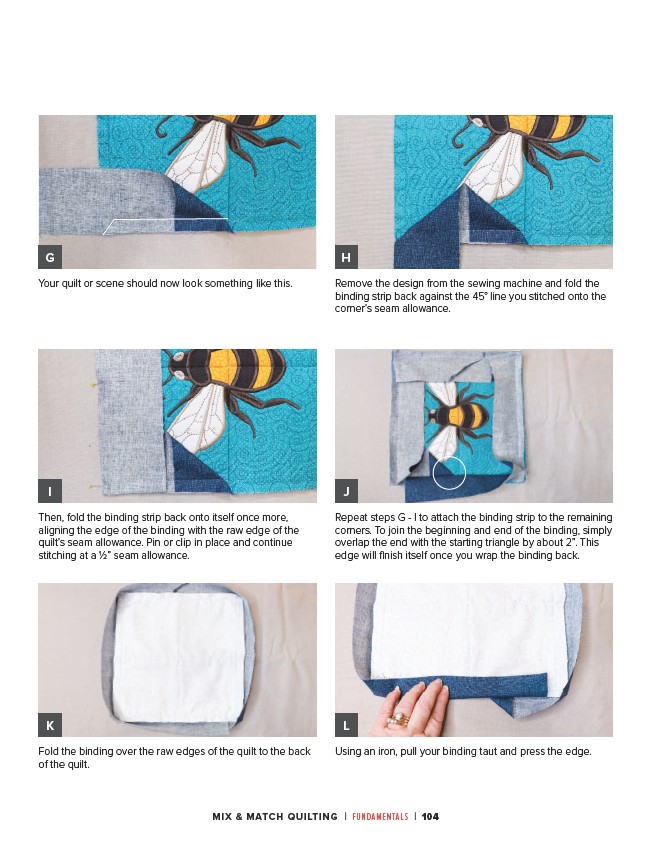 G

Your quilt or scene should now look something like this.

H

Remove the design from the sewing machine and fold the binding strip back against the 45° line you stitched onto the corner's seam allowance.

I

Then, fold the binding strip back onto itself once more, aligning the edge of the binding with the raw edge of the quilt's seam allowance. Pin or clip in place and continue stitching at a ½" seam allowance.

J

Repeat steps G - I to attach the binding strip to the remaining corners. To join the beginning and end of the binding, simply overlap the end with the starting triangle by about 2". This edge will finish itself once you wrap the binding back.

K

Fold the binding over the raw edges of the quilt to the back of the quilt.

L

Using an iron, pull your binding taut and press the edge.

MIX & MATCH QUILTING | FUNDAMENTALS | 104