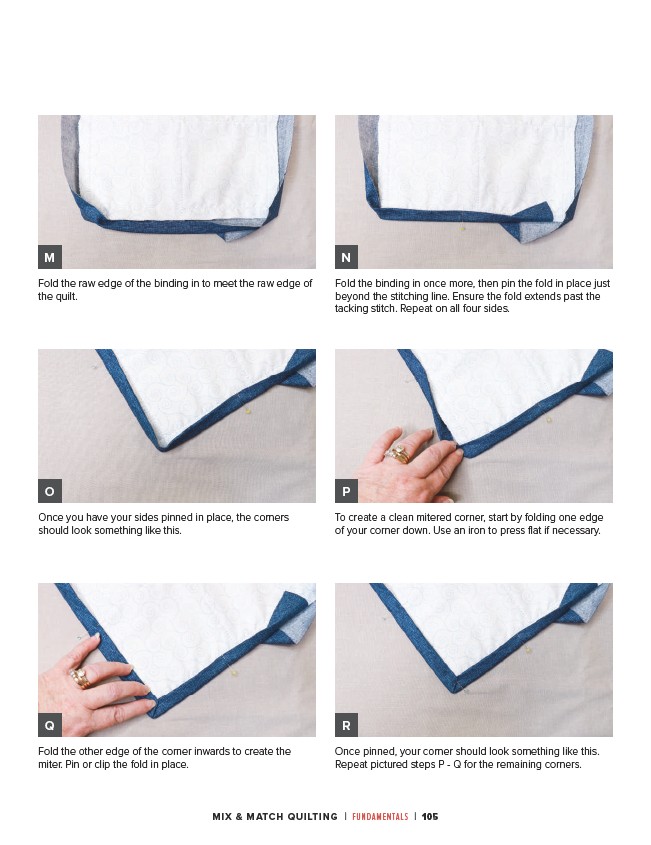 M

Fold the raw edge of the binding in to meet the raw edge of the quilt.

N

Fold the binding in once more, then pin the fold in place just beyond the stitching line. Ensure the fold extends past the tacking stitch. Repeat on all four sides.

O

Once you have your sides pinned in place, the corners should look something like this.

P

To create a clean mitered corner, start by folding one edge of your corner down. Use an iron to press flat if necessary.

Q

Fold the other edge of the corner inwards to create the miter. Pin or clip the fold in place.

R

Once pinned, your corner should look something like this. Repeat pictured steps P - Q for the remaining corners.

MIX & MATCH QUILTING | FUNDAMENTALS | 105