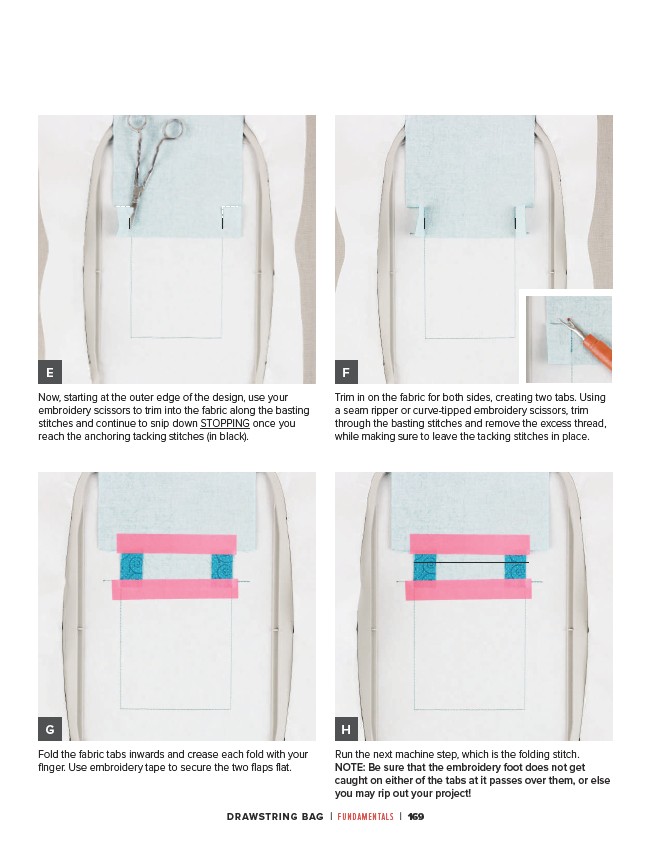 E

Now, starting at the outer edge of the design, use your embroidery scissors to trim into the fabric along the basting stitches and continue to snip down STOPPING once you reach the anchoring tacking stitches (in black).

F

Trim in on the fabric for both sides, creating two tabs. Using a seam ripper or curve-tipped embroidery scissors, trim through the basting stitches and remove the excess thread, while making sure to leave the tacking stitches in place.

G

Fold the fabric tabs inwards and crease each fold with your finger. Use embroidery tape to secure the two flaps flat.

H

Run the next machine step, which is the folding stitch. NOTE: Be sure that the embroidery foot does not get caught on either of the tabs at it passes over them, or else you may rip out your project!

DRAWSTRING BAG | FUNDAMENTALS | 169