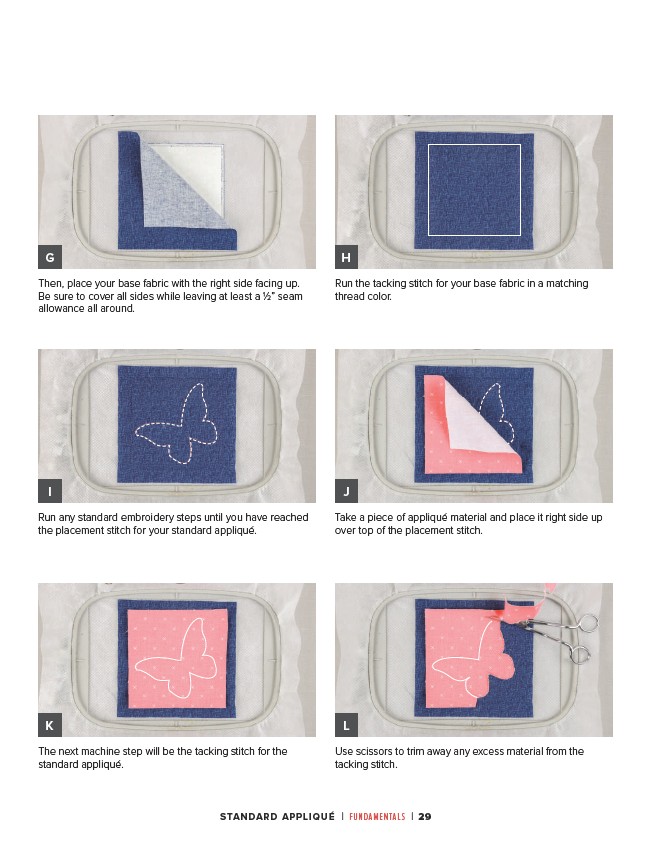 G

Then, place your base fabric with the right side facing up. Be sure to cover all sides while leaving at least a ½" seam allowance all around.

H

Run the tacking stitch for your base fabric in a matching thread color.

I

Run any standard embroidery steps until you have reached the placement stitch for your standard appliqué.

J

Take a piece of appliqué material and place it right side up over top of the placement stitch.

K

The next machine step will be the tacking stitch for the standard appliqué.

L

Use scissors to trim away any excess material from the tacking stitch.

STANDARD APPLIQUÉ | FUNDAMENTALS | 29