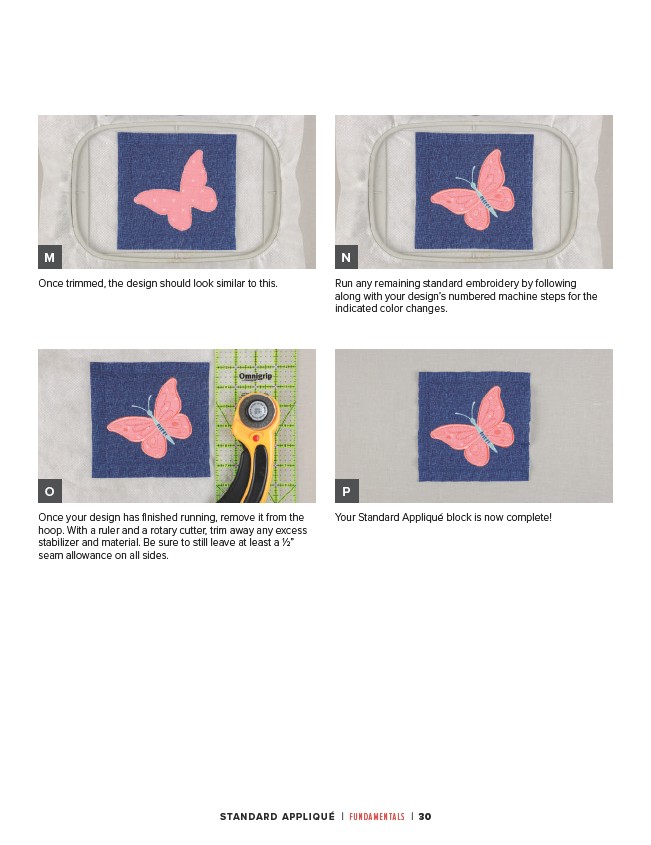 M

Once trimmed, the design should look similar to this.

N

Run any remaining standard embroidery by following along with your design's numbered machine steps for the indicated color changes.

Omnigrip

O

Once your design has finished running, remove it from the hoop. With a ruler and a rotary cutter, trim away any excess stabilizer and material. Be sure to still leave at least a ½" seam allowance on all sides.

P

Your Standard Appliqué block is now complete!

STANDARD APPLIQUÉ | FUNDAMENTALS | 30