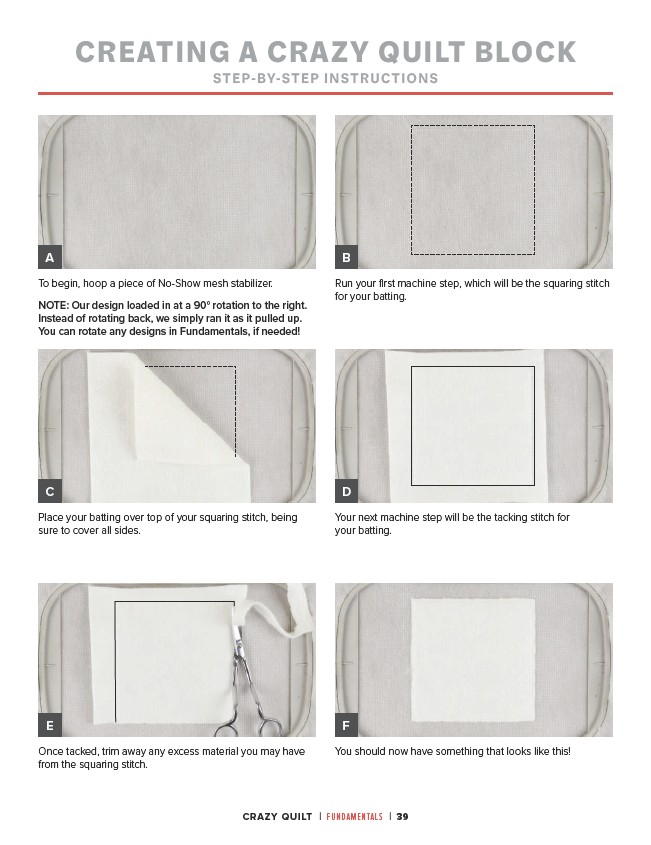 CREATING A CRAZY QUILT BLOCK
STEP-BY-STEP INSTRUCTIONS

A

To begin, hoop a piece of No-Show mesh stabilizer.

NOTE: Our design loaded in at a 90° rotation to the right. Instead of rotating back, we simply ran it as it pulled up. You can rotate any designs in Fundamentals, if needed!

B

Run your first machine step, which will be the squaring stitch for your batting.

C

Place your batting over top of your squaring stitch, being sure to cover all sides.

D

Your next machine step will be the tacking stitch for your batting.

E

Once tacked, trim away any excess material you may have from the squaring stitch.

F

You should now have something that looks like this!

CRAZY QUILT | FUNDAMENTALS | 39