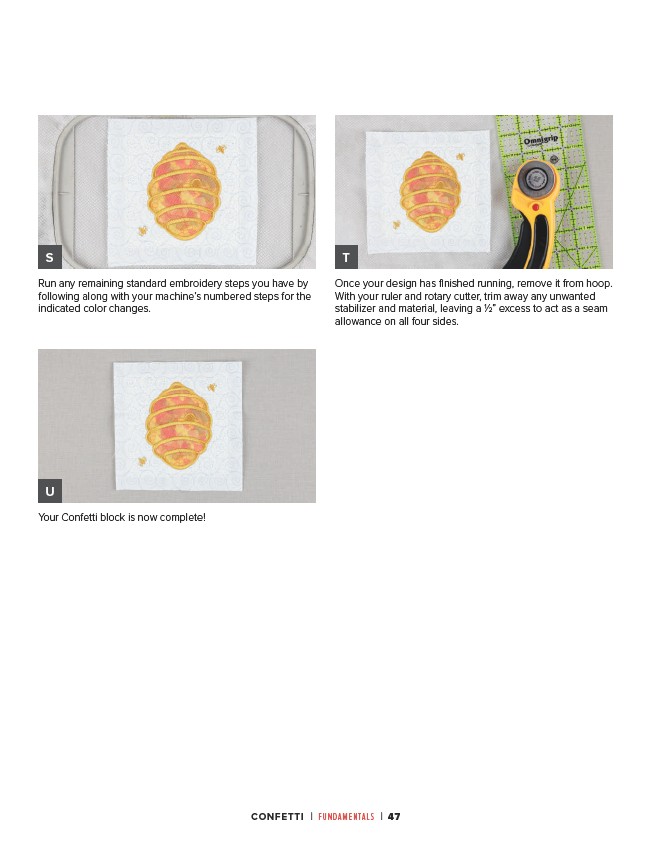 S

Run any remaining standard embroidery steps you have by following along with your machine's numbered steps for the indicated color changes.

Omnigrip

T

Once your design has finished running, remove it from hoop. With your ruler and rotary cutter, trim away any unwanted stabilizer and material, leaving a ½" excess to act as a seam allowance on all four sides.

U

Your Confetti block is now complete!

CONFETTI | FUNDAMENTALS | 47