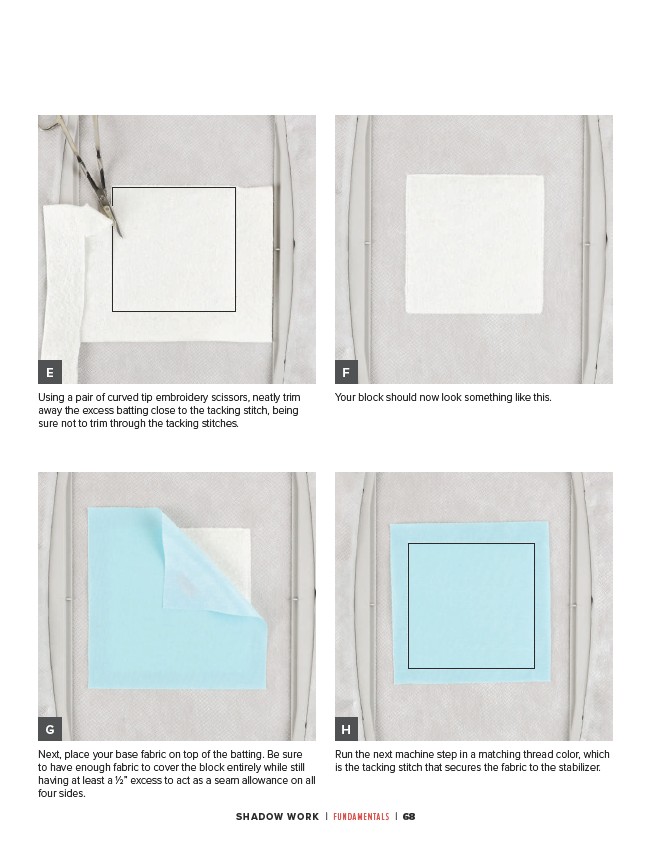 E

Using a pair of curved tip embroidery scissors, neatly trim away the excess batting close to the tacking stitch, being sure not to trim through the tacking stitches.

F

Your block should now look something like this.

G

Next, place your base fabric on top of the batting. Be sure to have enough fabric to cover the block entirely while still having at least a ½" excess to act as a seam allowance on all four sides.

H

Run the next machine step in a matching thread color, which is the tacking stitch that secures the fabric to the stabilizer.

SHADOW WORK | FUNDAMENTALS | 68