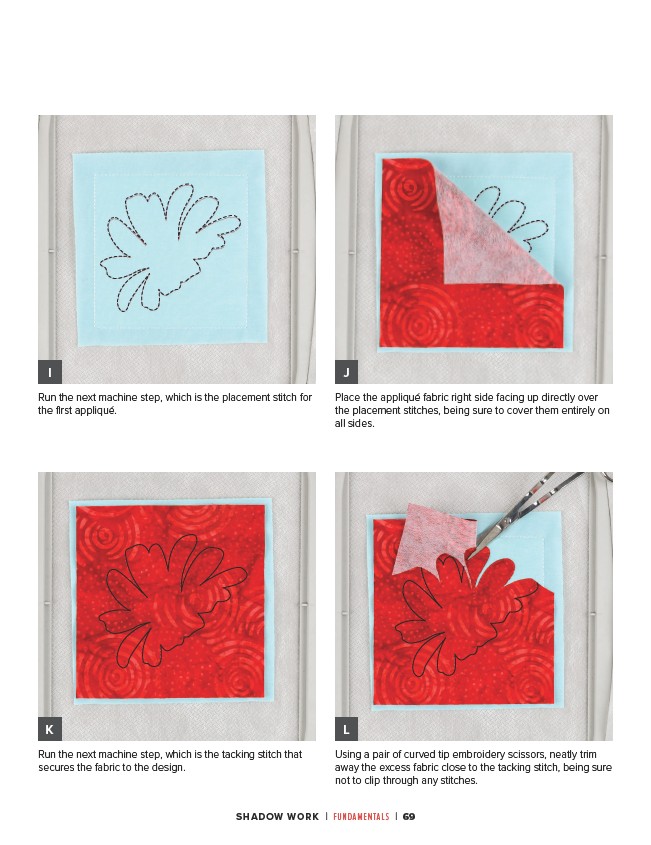 I

Run the next machine step, which is the placement stitch for the first appliqué.

J

Place the appliqué fabric right side facing up directly over the placement stitches, being sure to cover them entirely on all sides.

K

Run the next machine step, which is the tacking stitch that secures the fabric to the design.

L

Using a pair of curved tip embroidery scissors, neatly trim away the excess fabric close to the tacking stitch, being sure not to clip through any stitches.

SHADOW WORK | FUNDAMENTALS | 69